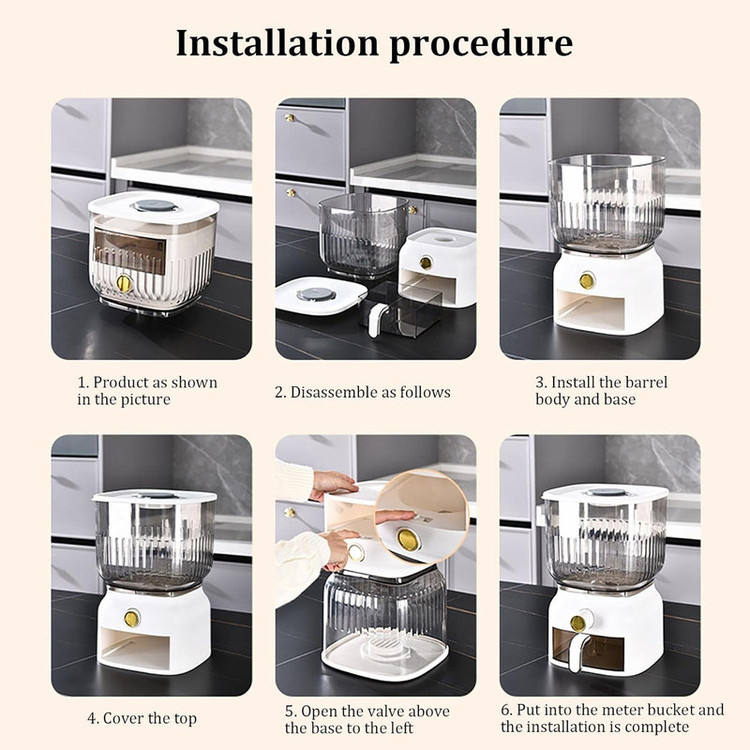 Installation procedure

1. Product as shown in the picture

2. Disassemble as follows

3. Install the barrel body and base

4. Cover the top

5. Open the valve above the base to the left

6. Put into the meter bucket and the installation is complete