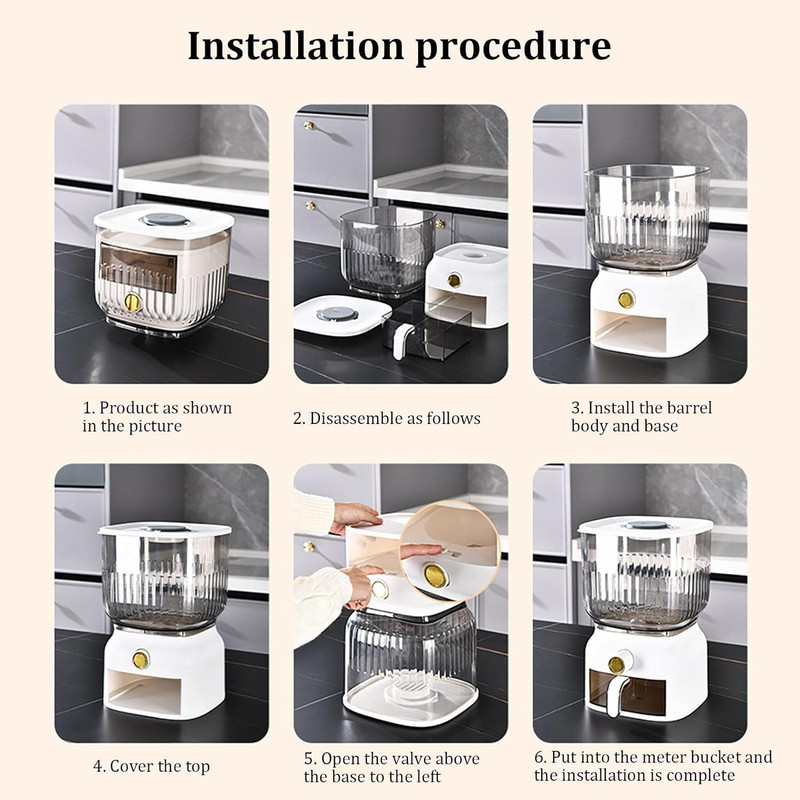 Installation procedure

1. Product as shown in the picture

2. Disassemble as follows

3. Install the barrel body and base

4. Cover the top

5. Open the valve above the base to the left

6. Put into the meter bucket and the installation is complete